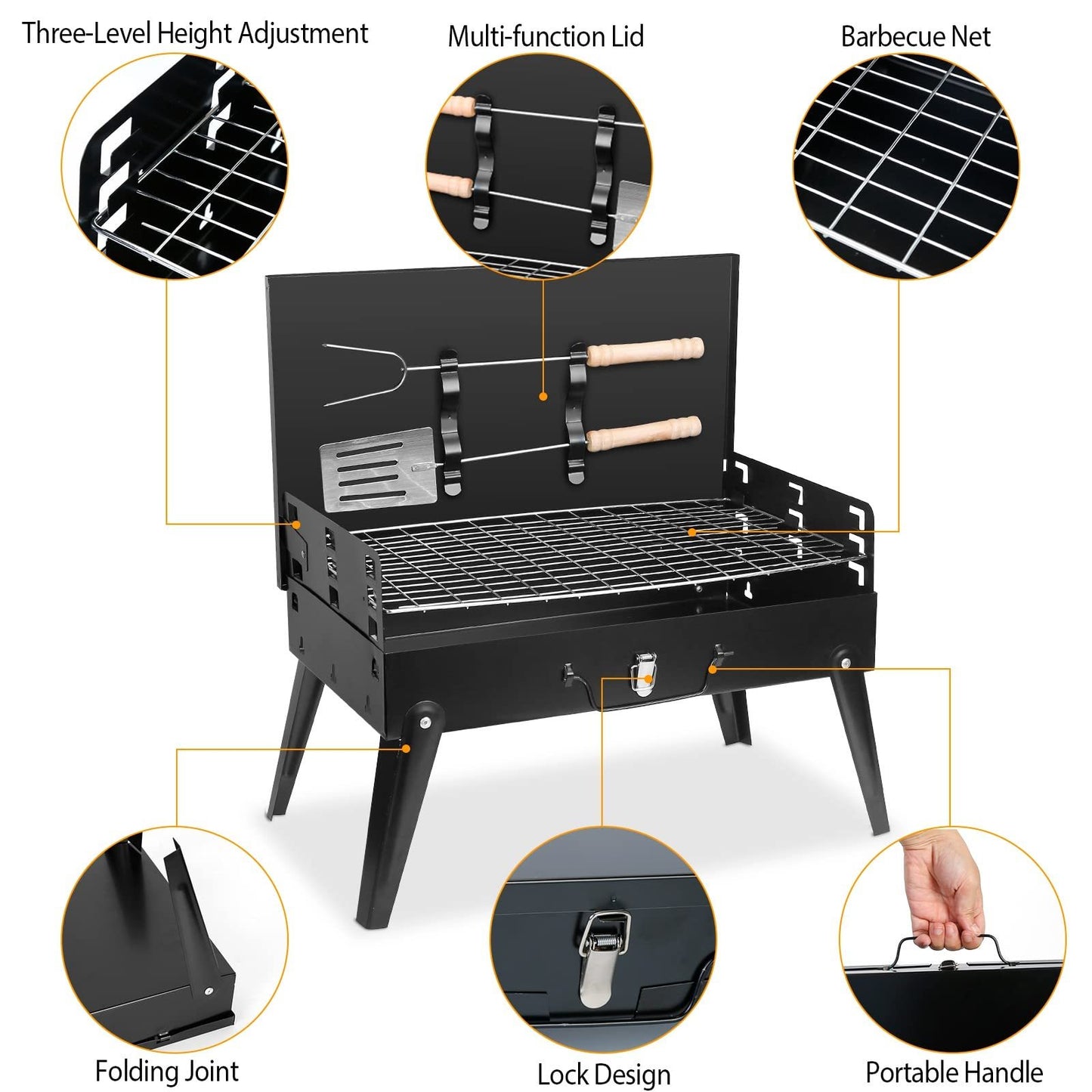 Three-Level Height Adjustment

Multi-function Lid

Barbecue Net

Folding Joint

Lock Design

Portable Handle