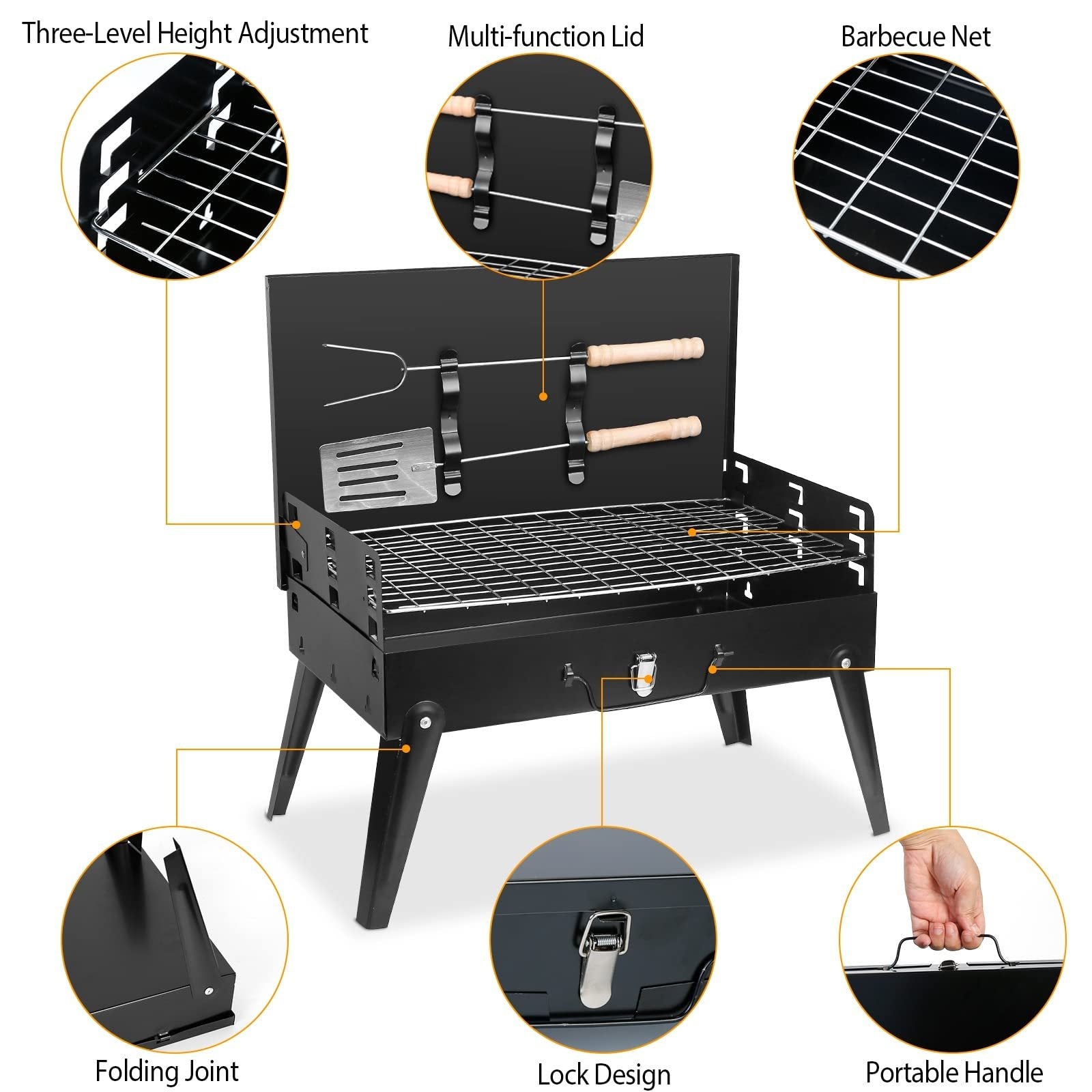 Three-Level Height Adjustment

Multi-function Lid

Barbecue Net

Folding Joint

Lock Design

Portable Handle