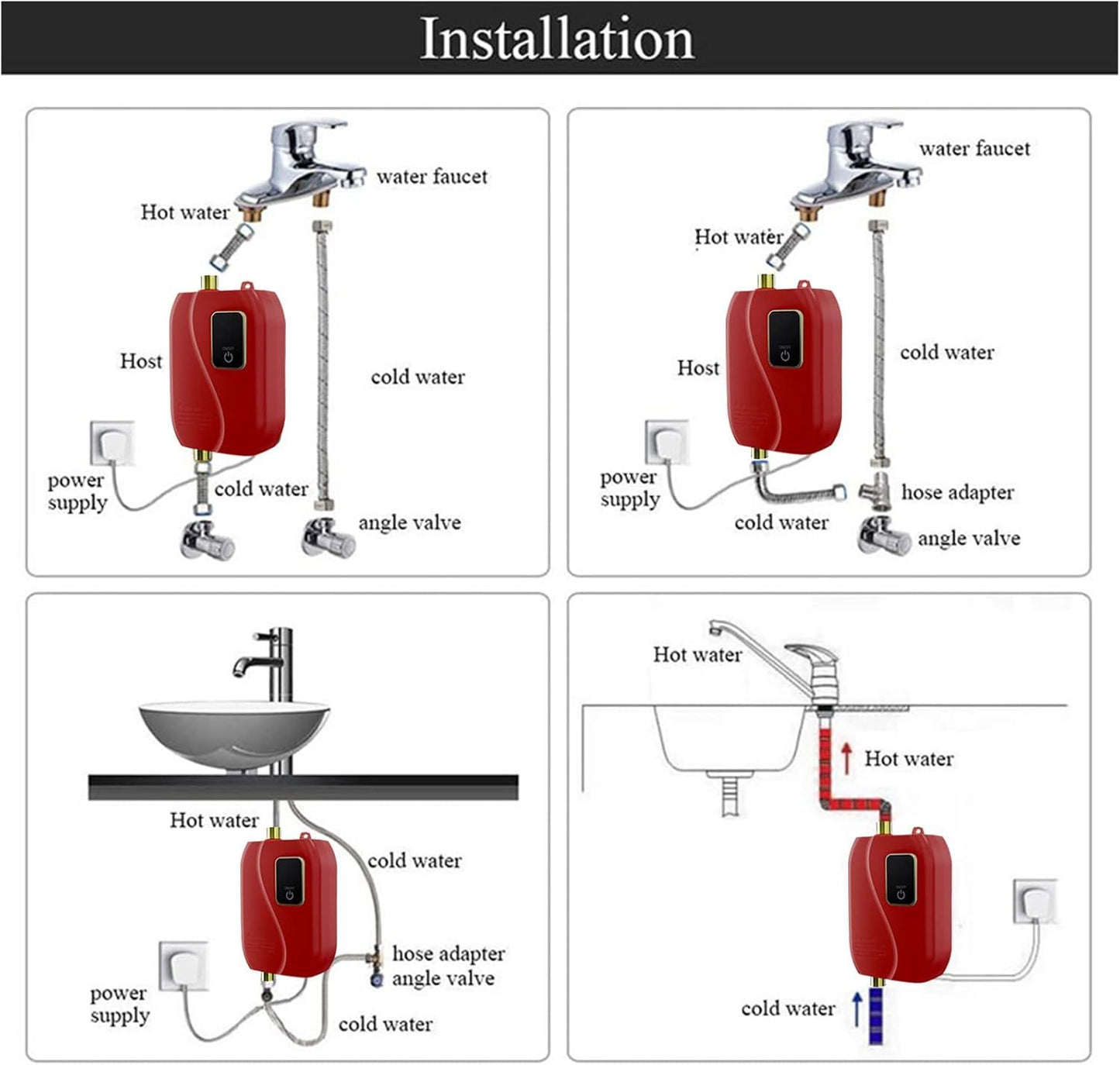 Installation

water faucet
Hot water
Host
cold water
power supply
cold water
angle valve

water faucet
Hot water
Host
cold water
power supply
cold water
hose adapter
angle valve

Hot water
cold water
hose adapter
angle valve
power supply
cold water

Hot water
Hot water
cold water